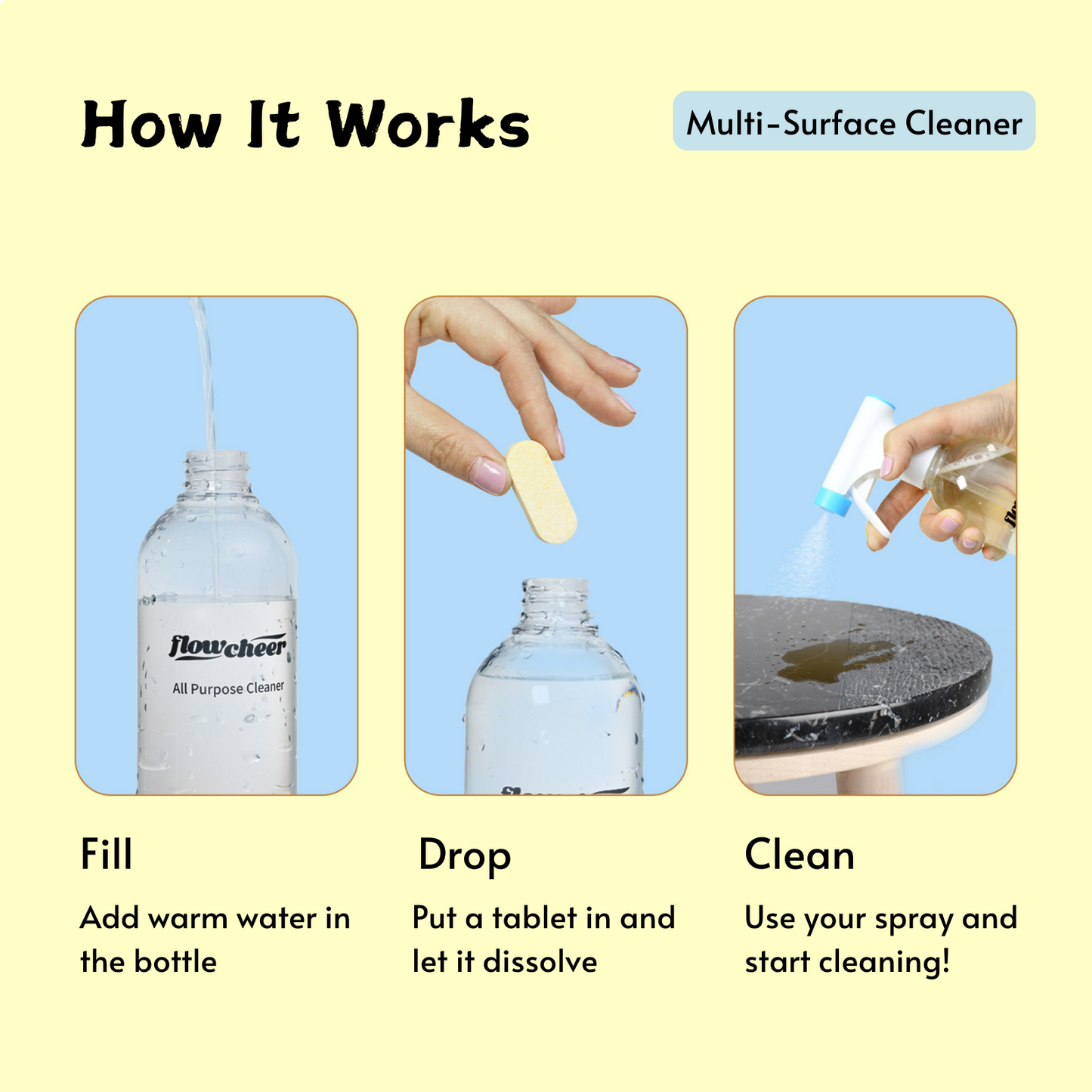 How It Works

Multi-Surface Cleaner

flowcheer

All Purpose Cleaner

Fill

Add warm water in the bottle

Drop

Put a tablet in and let it dissolve

Clean

Use your spray and start cleaning!